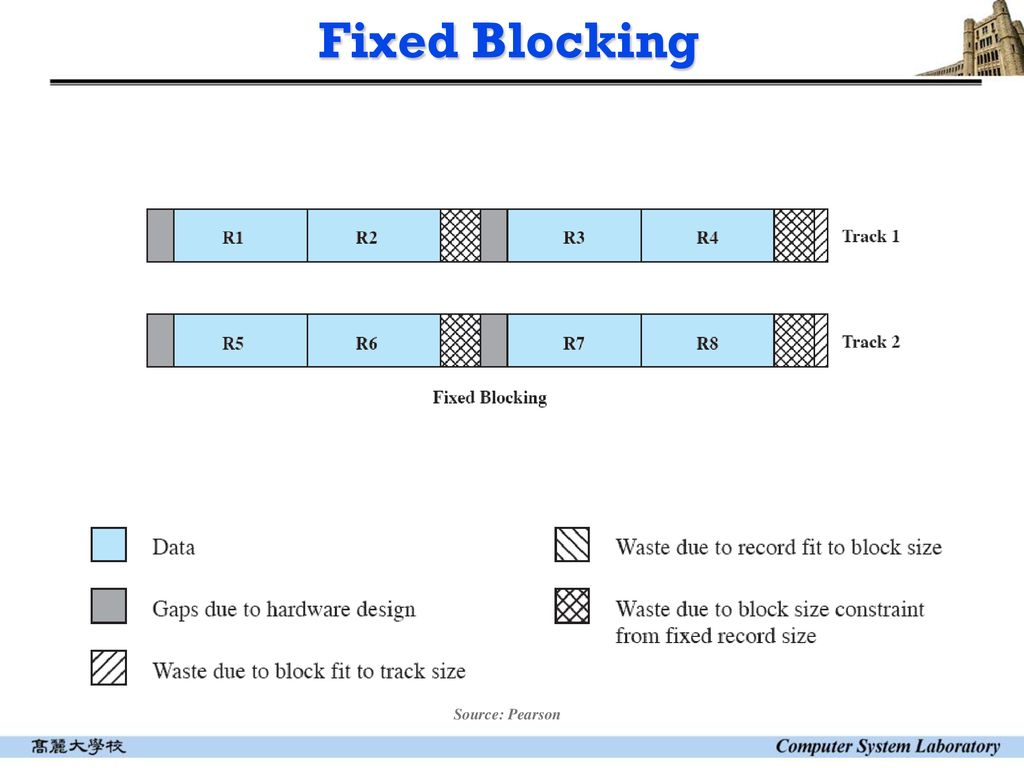 Fixed Blocking

R1
R2
R3
R4
Track 1

R5
R6
R7
R8
Track 2

Fixed Blocking

Data
Gaps due to hardware design
Waste due to block fit to track size
Waste due to record fit to block size
Waste due to block size constraint from fixed record size

Source: Pearson

高麗大學校
Computer System Laboratory