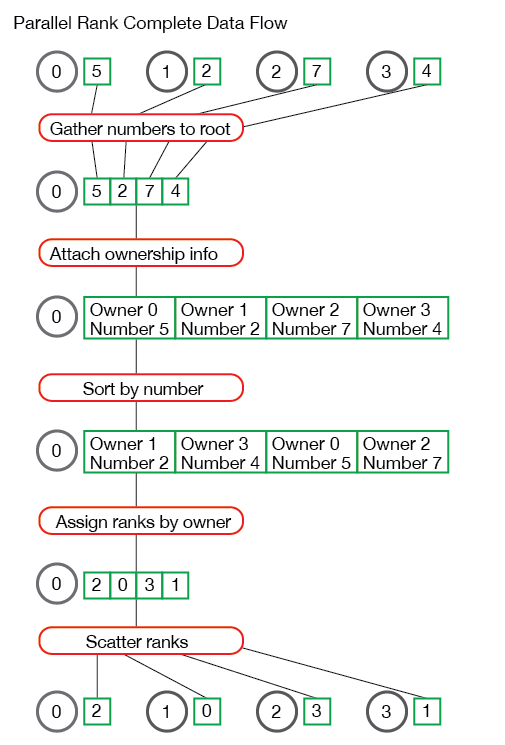 Parallel Rank Complete Data Flow

0 5
1 2
2 7
3 4

Gather numbers to root

0 5 2 7 4

Attach ownership info

0
Owner 0 Number 5
Owner 1 Number 2
Owner 2 Number 7
Owner 3 Number 4

Sort by number

0
Owner 1 Number 2
Owner 3 Number 4
Owner 0 Number 5
Owner 2 Number 7

Assign ranks by owner

0 2 0 3 1

Scatter ranks

0 2
1 0
2 3
3 1